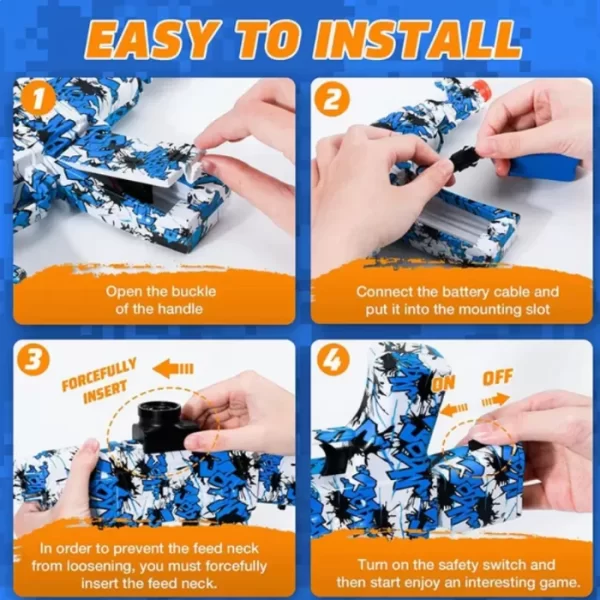 EASY TO INSTALL

1

Open the buckle of the handle

2

Connect the battery cable and put it into the mounting slot

3

FORCEFULLY INSERT

In order to prevent the feed neck from loosening, you must forcefully insert the feed neck.

4

ON

OFF

Turn on the safety switch and then start enjoy an interesting game.